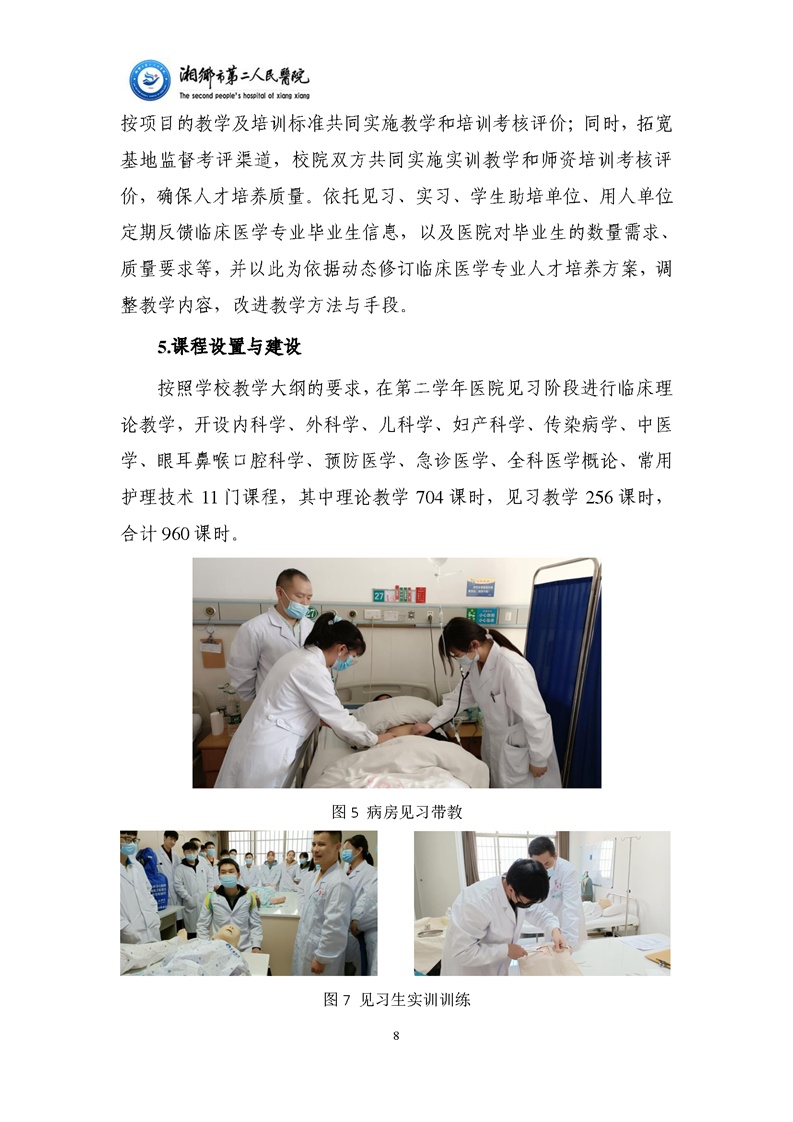 湘鄉市第二人民醫院
The second people's hospital of xiang xiang

按项目的教学及培训标准共同实施教学和培训考核评价；同时，拓宽基地监督考评渠道，校院双方共同实施实训教学和师资培训考核评价，确保人才培养质量。依托见习、实习、学生助培单位、用人单位定期反馈临床医学专业毕业生信息，以及医院对毕业生的数量需求、质量要求等，并以此为依据动态修订临床医学专业人才培养方案，调整教学内容，改进教学方法与手段。

5.课程设置与建设

按照学校教学大纲的要求，在第二学年医院见习阶段进行临床理论教学，开设内科学、外科学、儿科学、妇产科学、传染病学、中医学、眼耳鼻喉口腔科学、预防医学、急诊医学、全科医学概论、常用护理技术 11 门课程，其中理论教学 704 课时，见习教学 256 课时，合计 960 课时。

图 5 病房见习带教

图 7 见习生实训训练

8